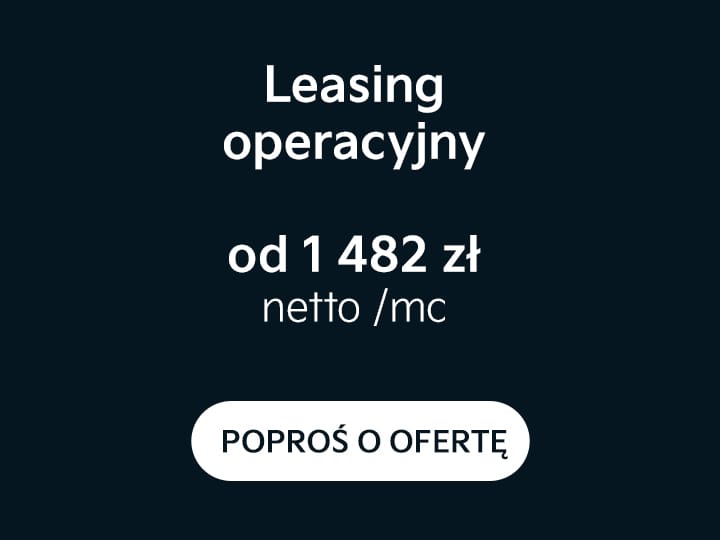 Leasing operacyjny

od 1 482 zł
netto /mc

POPROŚ O OFERTĘ