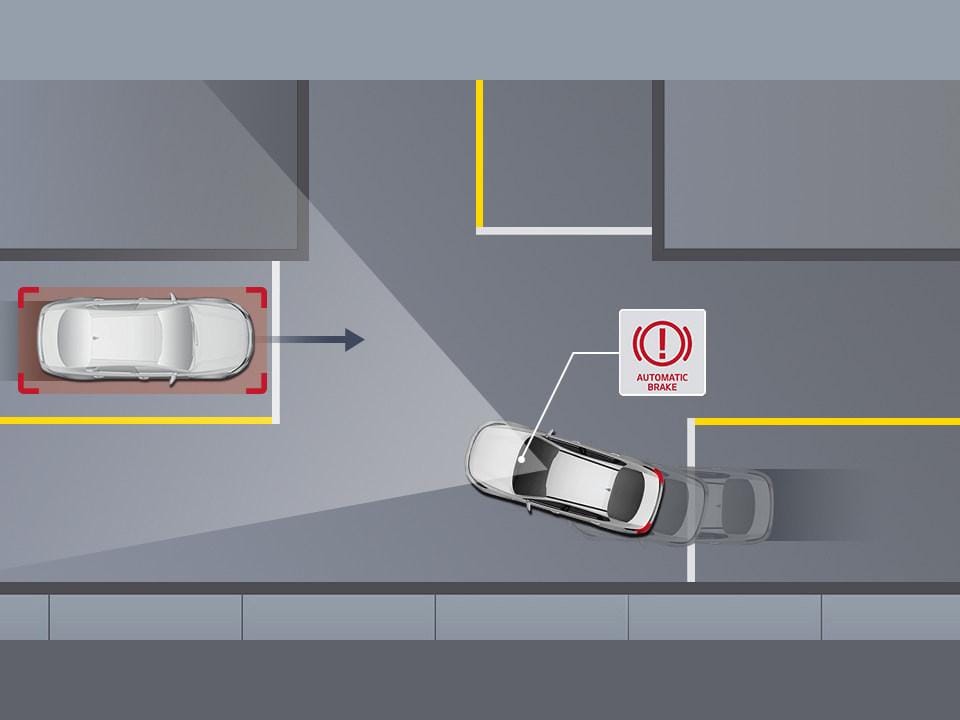 AUTOMATIC BRAKE